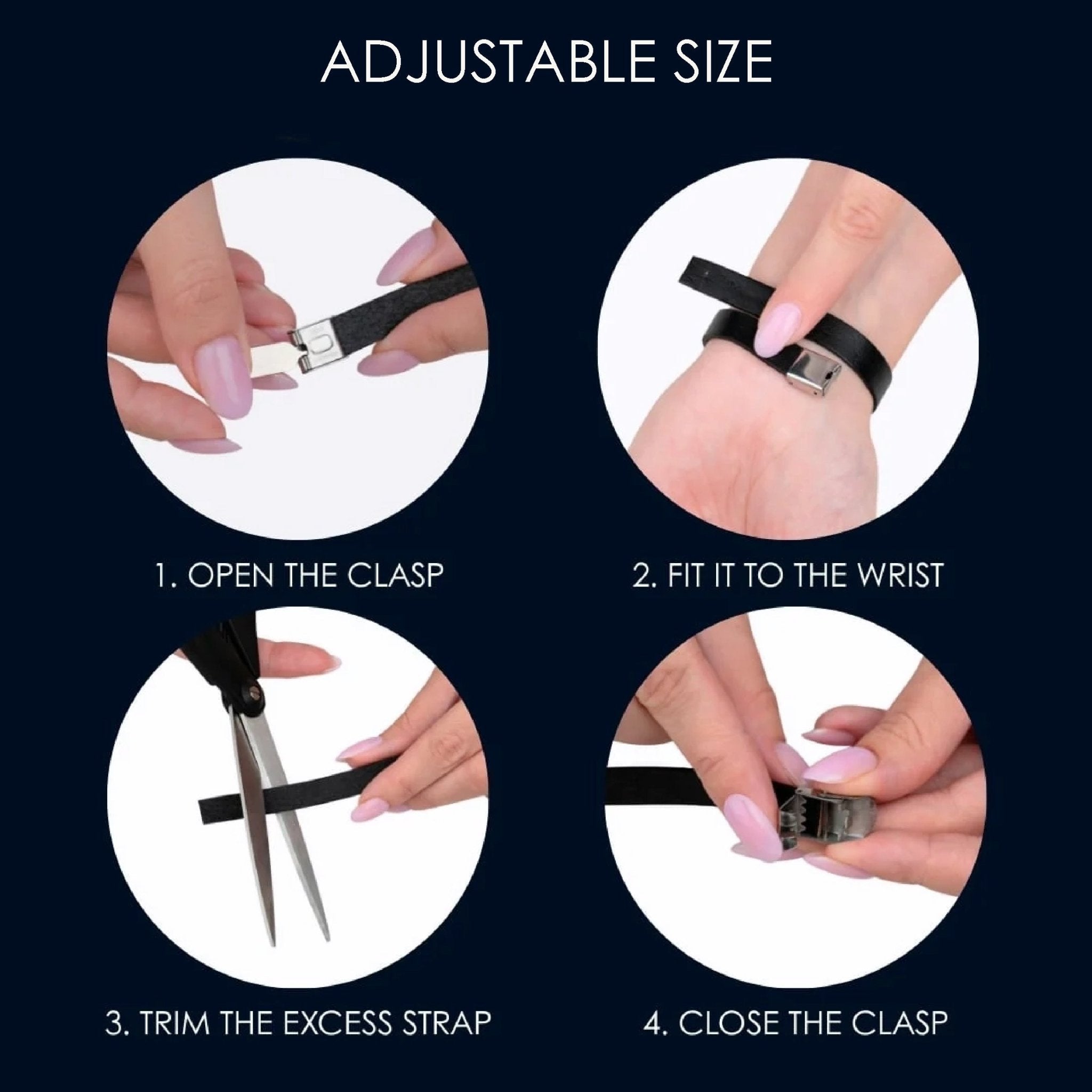 ADJUSTABLE SIZE

1. OPEN THE CLASP

2. FIT IT TO THE WRIST

3. TRIM THE EXCESS STRAP

4. CLOSE THE CLASP